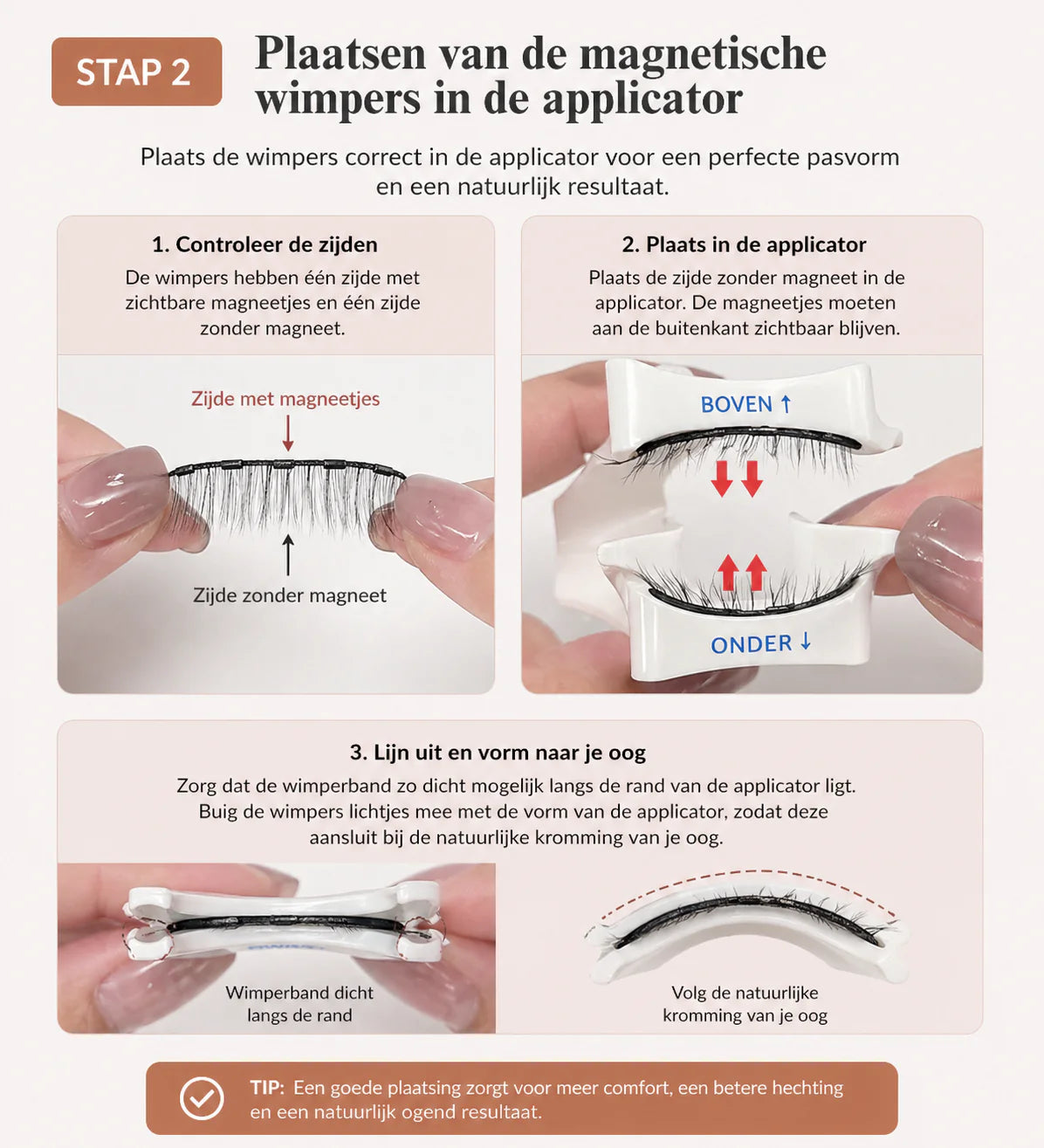 STAP 2

Plaatsen van de magnetische wimpers in de applicator

Plaats de wimpers correct in de applicator voor een perfecte pasvorm en een natuurlijk resultaat.

1. Controleer de zijden

De wimpers hebben één zijde met zichtbare magneetjes en één zijde zonder magneet.

Zijde met magneetjes

Zijde zonder magneet

2. Plaats in de applicator

Plaats de zijde zonder magneet in de applicator. De magneetjes moeten aan de buitenkant zichtbaar blijven.

BOVEN ↑

ONDER ↓

3. Lijn uit en vorm naar je oog

Zorg dat de wimperband zo dicht mogelijk langs de rand van de applicator ligt. Buig de wimpers lichtjes mee met de vorm van de applicator, zodat deze aansluit bij de natuurlijke kromming van je oog.

Wimperband dicht langs de rand

Volg de natuurlijke kromming van je oog

TIP: Een goede plaatsing zorgt voor meer comfort, een betere hechting en een natuurlijk ogend resultaat.